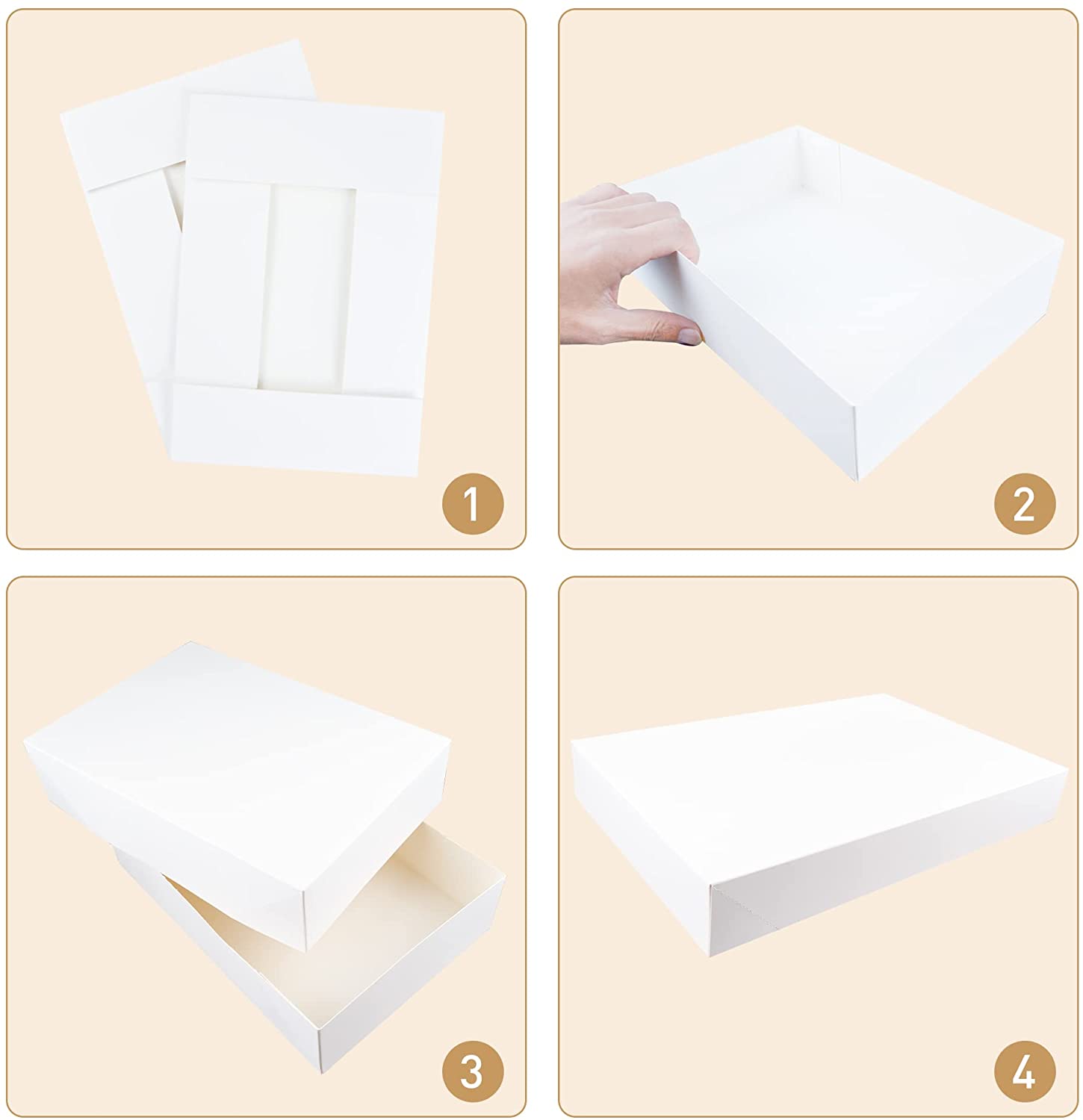 1

2

3

4